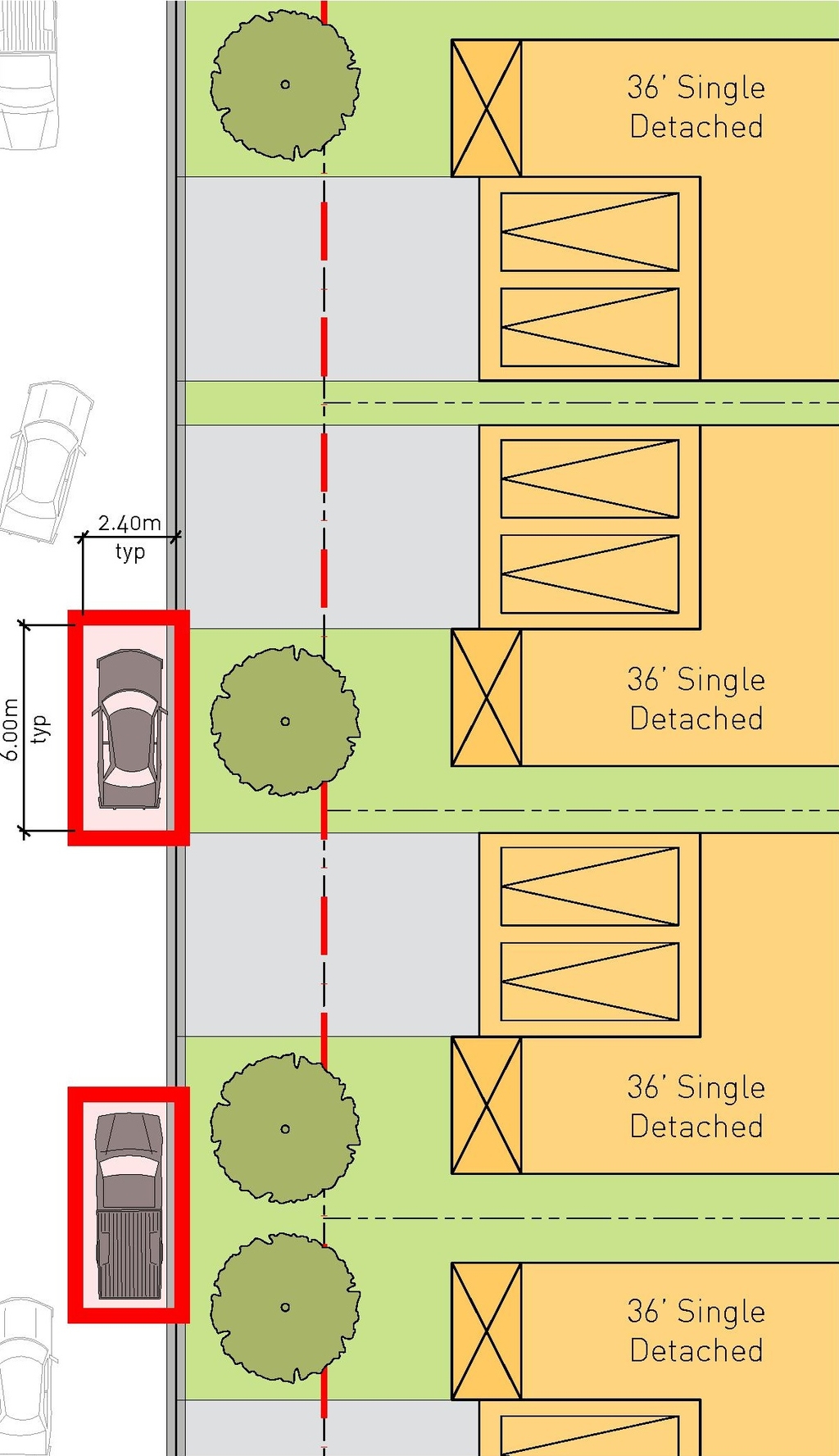 36' Single Detached

2.40m typ

6.00m typ

36' Single Detached

36' Single Detached

36' Single Detached